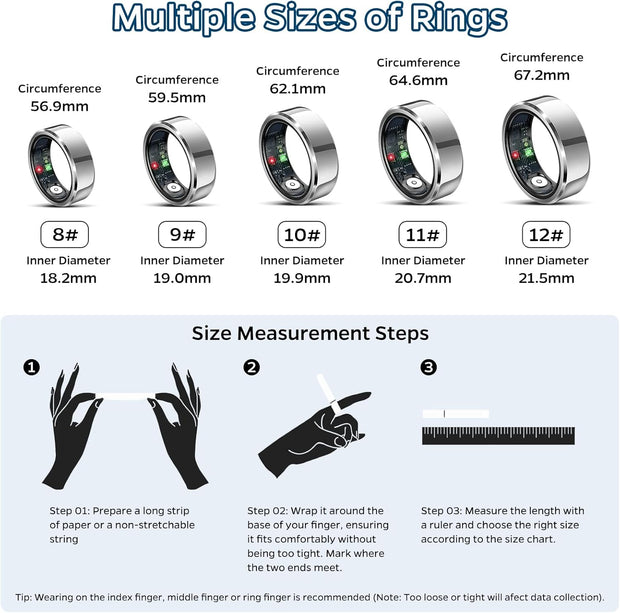 Multiple Sizes of Rings

Circumference
56.9mm

8#

Inner Diameter
18.2mm

Circumference
59.5mm

9#

Inner Diameter
19.0mm

Circumference
62.1mm

10#

Inner Diameter
19.9mm

Circumference
64.6mm

11#

Inner Diameter
20.7mm

Circumference
67.2mm

12#

Inner Diameter
21.5mm

Size Measurement Steps

1

Step 01: Prepare a long strip of paper or a non-stretchable string

2

Step 02: Wrap it around the base of your finger, ensuring it fits comfortably without being too tight. Mark where the two ends meet.

3

Step 03: Measure the length with a ruler and choose the right size according to the size chart.

Tip: Wearing on the index finger, middle finger or ring finger is recommended (Note: Too loose or tight will afect data collection).